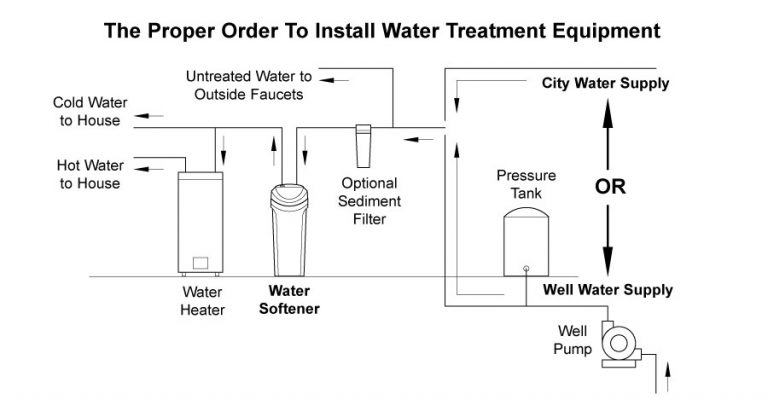 The Proper Order To Install Water Treatment Equipment

Untreated Water to Outside Faucets

City Water Supply

Cold Water to House

Hot Water to House

Optional Sediment Filter

Pressure Tank

OR

Water Heater

Water Softener

Well Water Supply

Well Pump