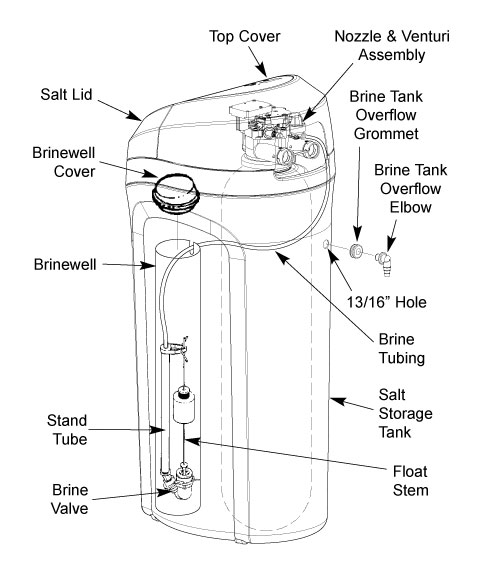 Top Cover

Nozzle & Venturi Assembly

Salt Lid

Brine Tank Overflow Grommet

Brinewell Cover

Brine Tank Overflow Elbow

Brinewell

13/16” Hole

Brine Tubing

Salt Storage Tank

Stand Tube

Float Stem

Brine Valve