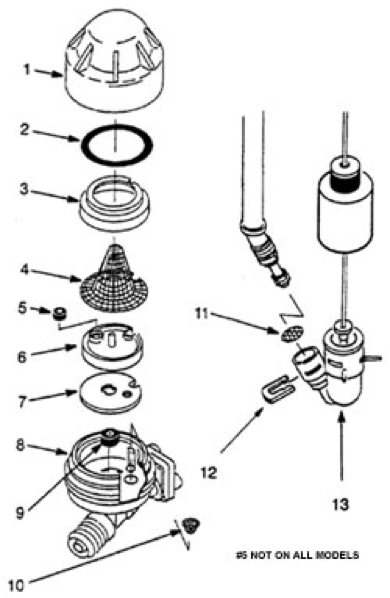 1
2
3
4
5
6
7
8
9
10
11
12
13
#5 NOT ON ALL MODELS